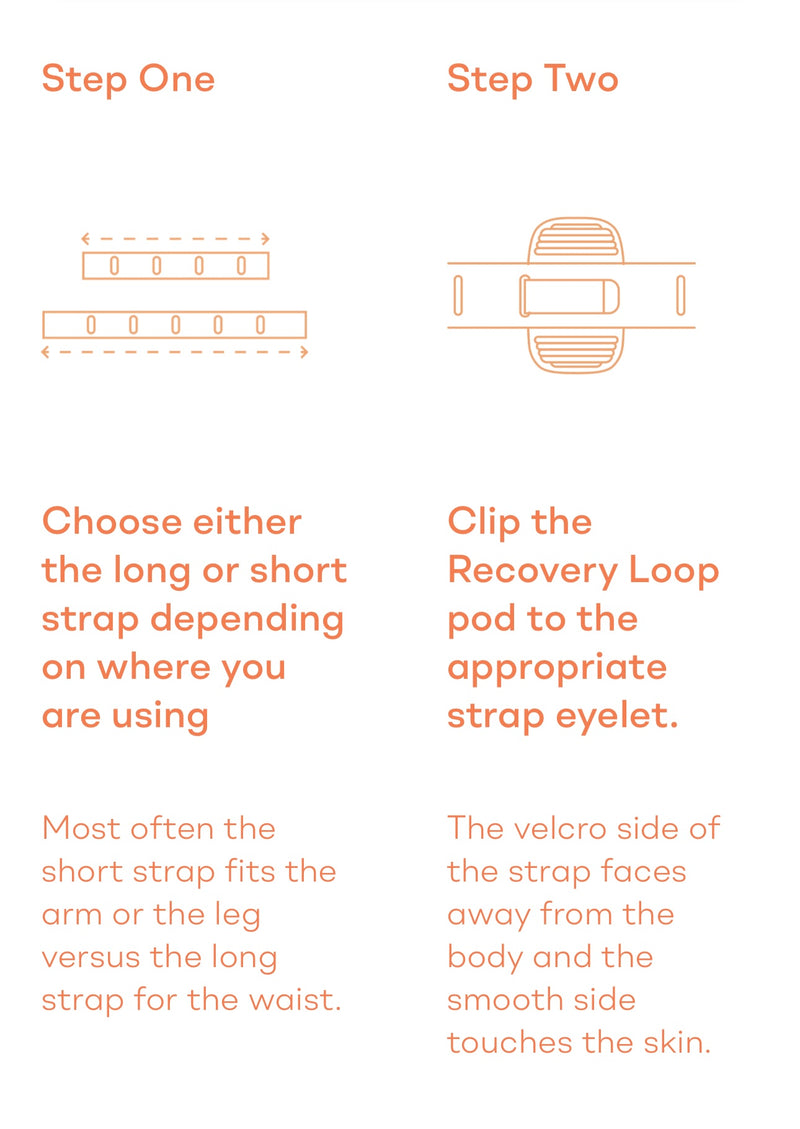 Step One

Choose either the long or short strap depending on where you are using

Most often the short strap fits the arm or the leg versus the long strap for the waist.

Step Two

Clip the Recovery Loop pod to the appropriate strap eyelet.

The velcro side of the strap faces away from the body and the smooth side touches the skin.